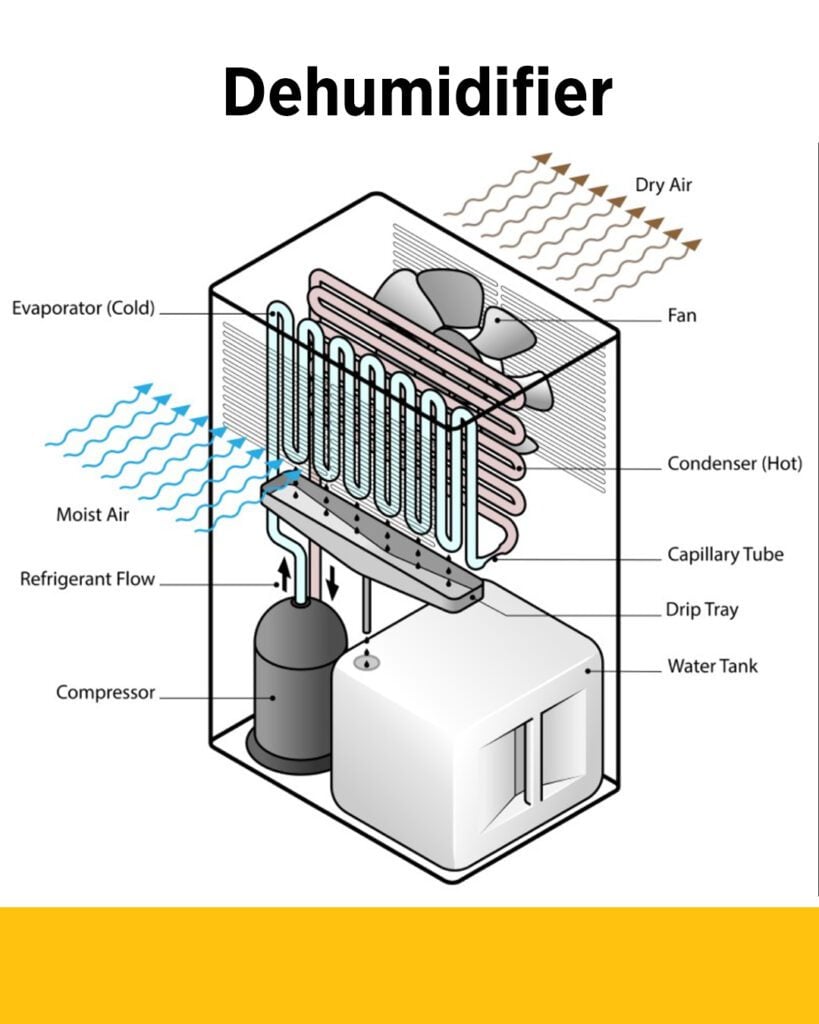 Dehumidifier

Dry Air

Evaporator (Cold)

Fan

Condenser (Hot)

Moist Air

Capillary Tube

Refrigerant Flow

Drip Tray

Water Tank

Compressor